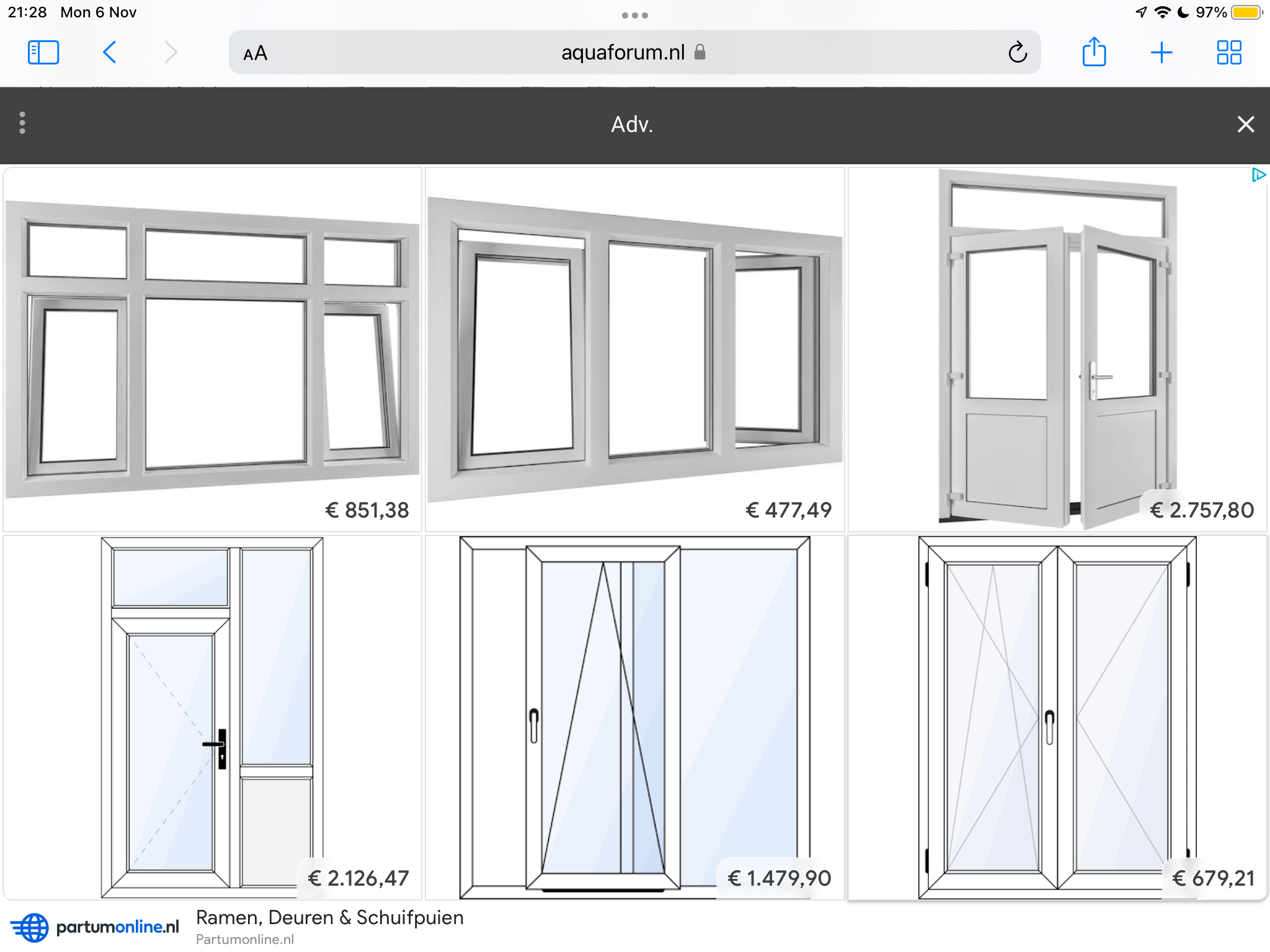 21:28 Mon 6 Nov

97%

AA aquaforum.nl

Adv.

€ 851,38

€ 477,49

€ 2.757,80

€ 2.126,47

€ 1.479,90

€ 679,21

partumonline.nl

Ramen, Deuren & Schuifpuien

Partumonline.nl